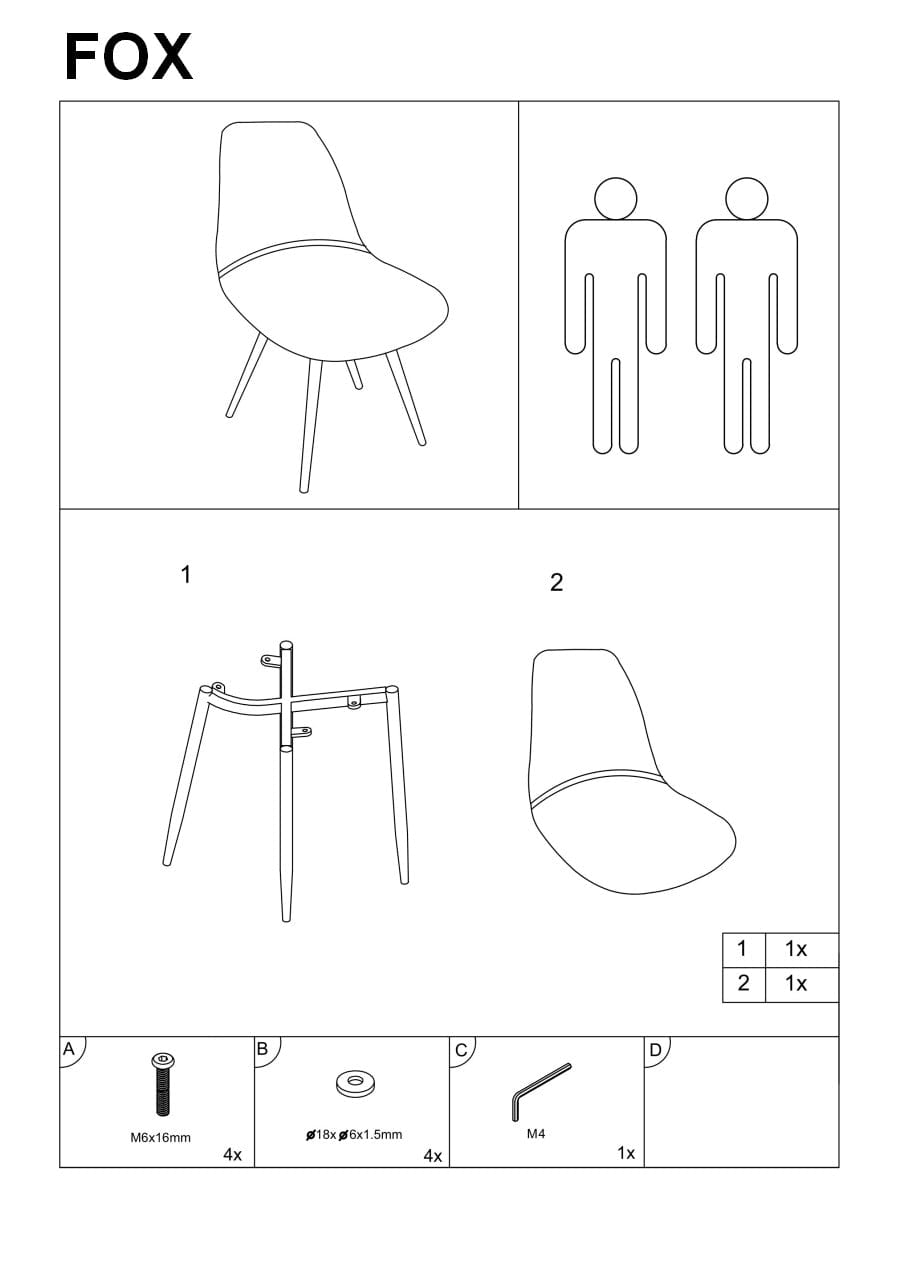 FOX

1

2

| 1 | 1x |
|---|---|
| 2 | 1x |

A
M6x16mm
4x

B
ø18x ø6x1.5mm
4x

C
M4
1x

D