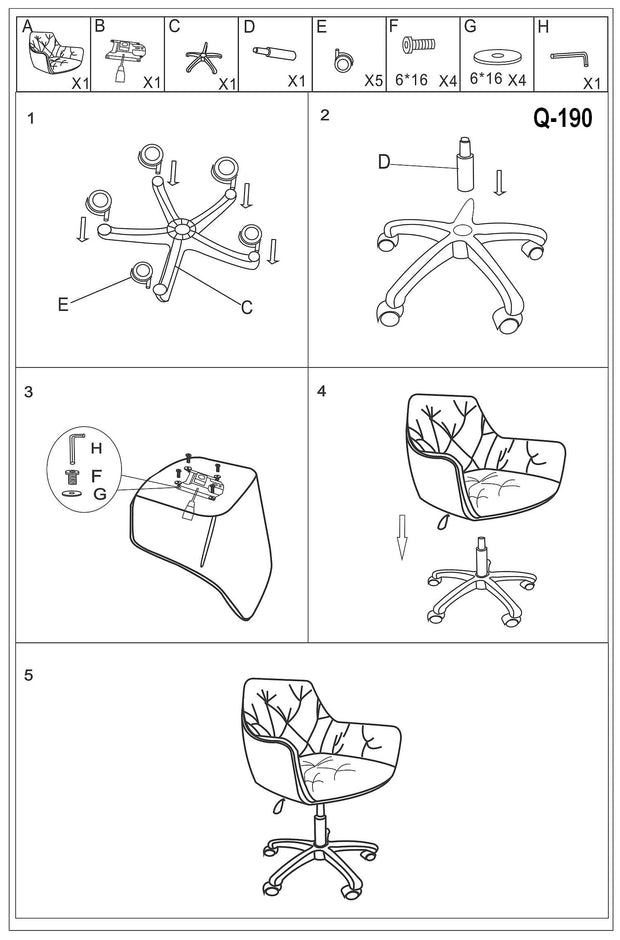 | A | B | C | D | E | F | G | H |
|---|---|---|---|---|---|---|---|
| X1 | X1 | X1 | X1 | X5 | 6*16 X4 | 6*16 X4 | X1 |

1

E

C

2

Q-190

D

3

H

F

G

4

5