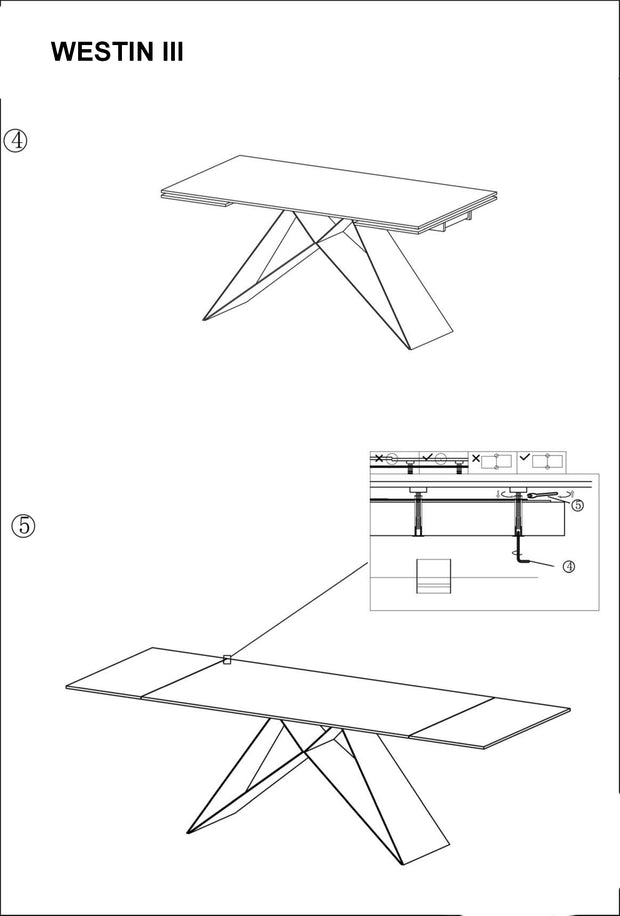 WESTIN III

④

⑤

⑤

④