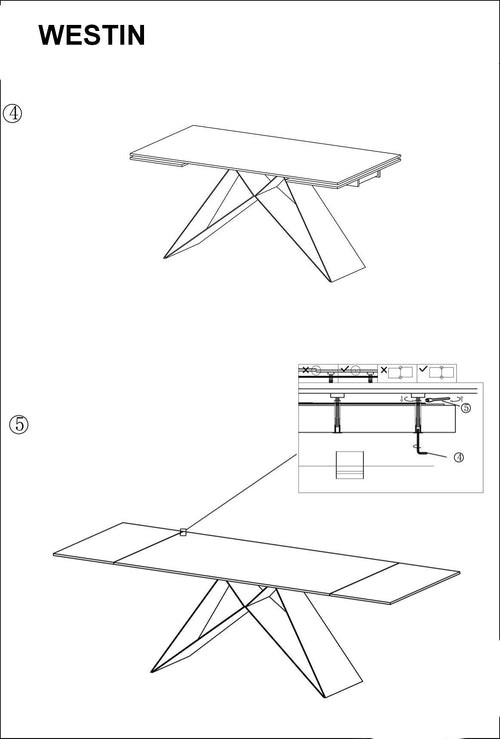 WESTIN

④

⑤

⑤

④