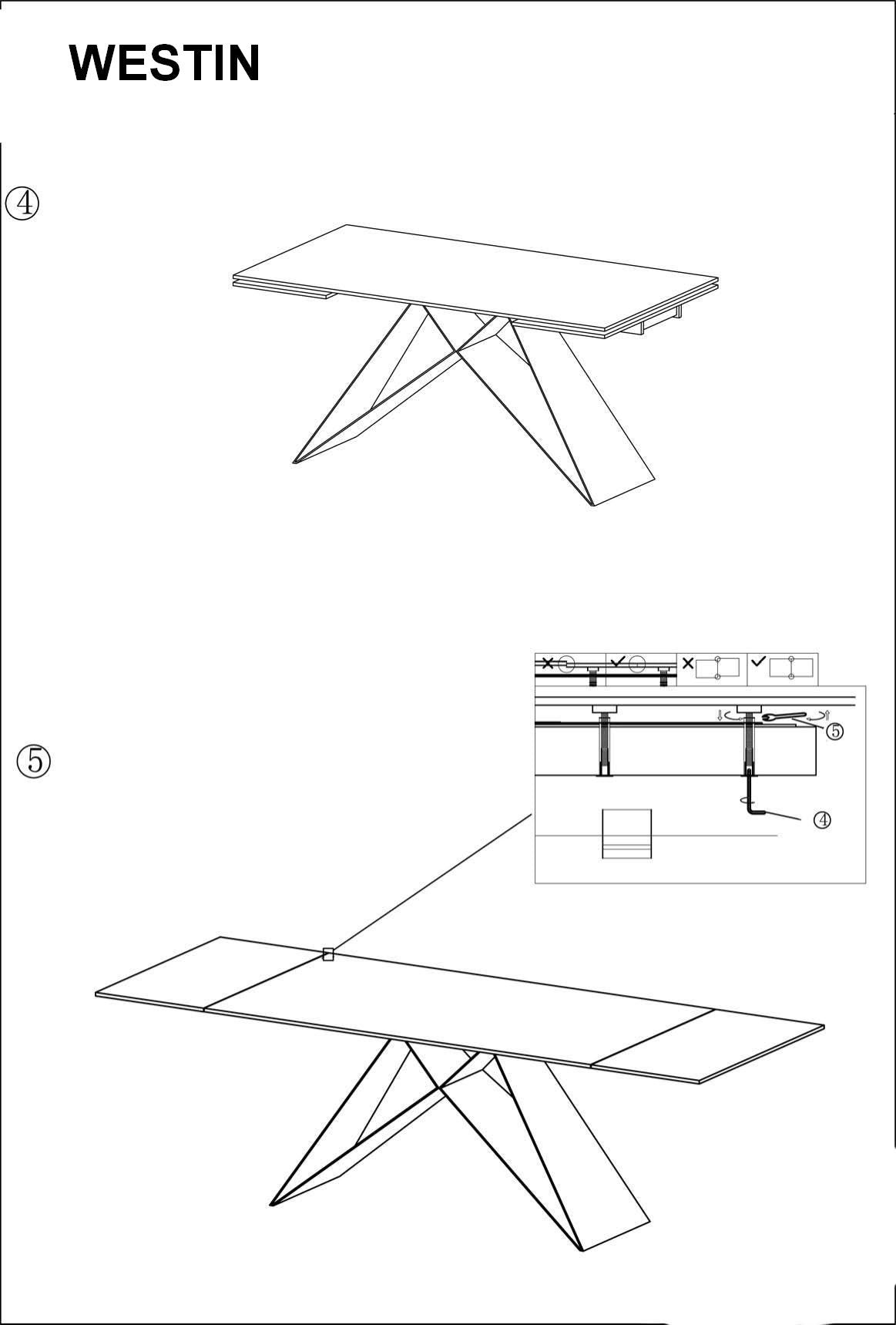 WESTIN

④

⑤

⑤

④