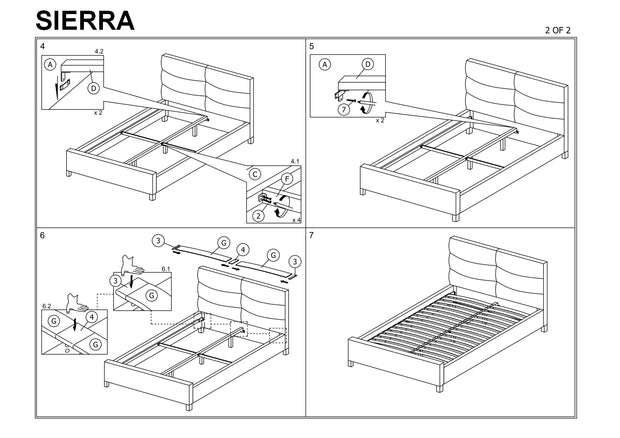 SIERRA

2 OF 2

4

4.2

A

D

x 2

4.1

C

F

2

x 4

5

A

D

7

x 2

6

3

G

4

G

3

6.1

3

G

6.2

G

4

G

7