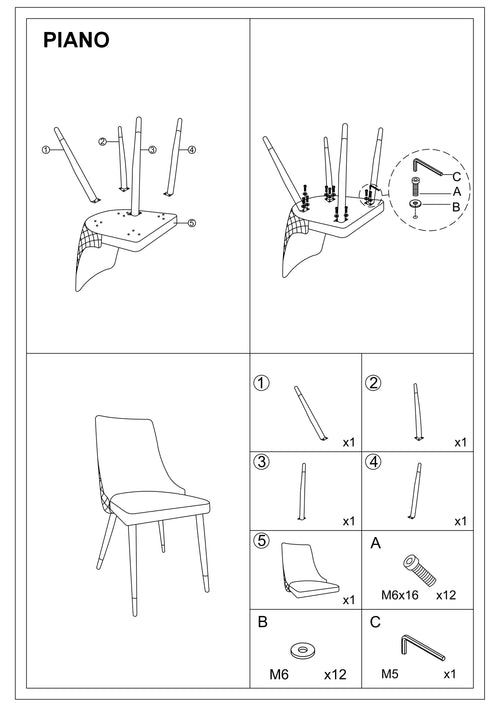 PIANO

①
②
③
④
⑤

C
A
B

① x1
② x1
③ x1
④ x1
⑤ x1

A
M6x16 x12

B
M6 x12

C
M5 x1