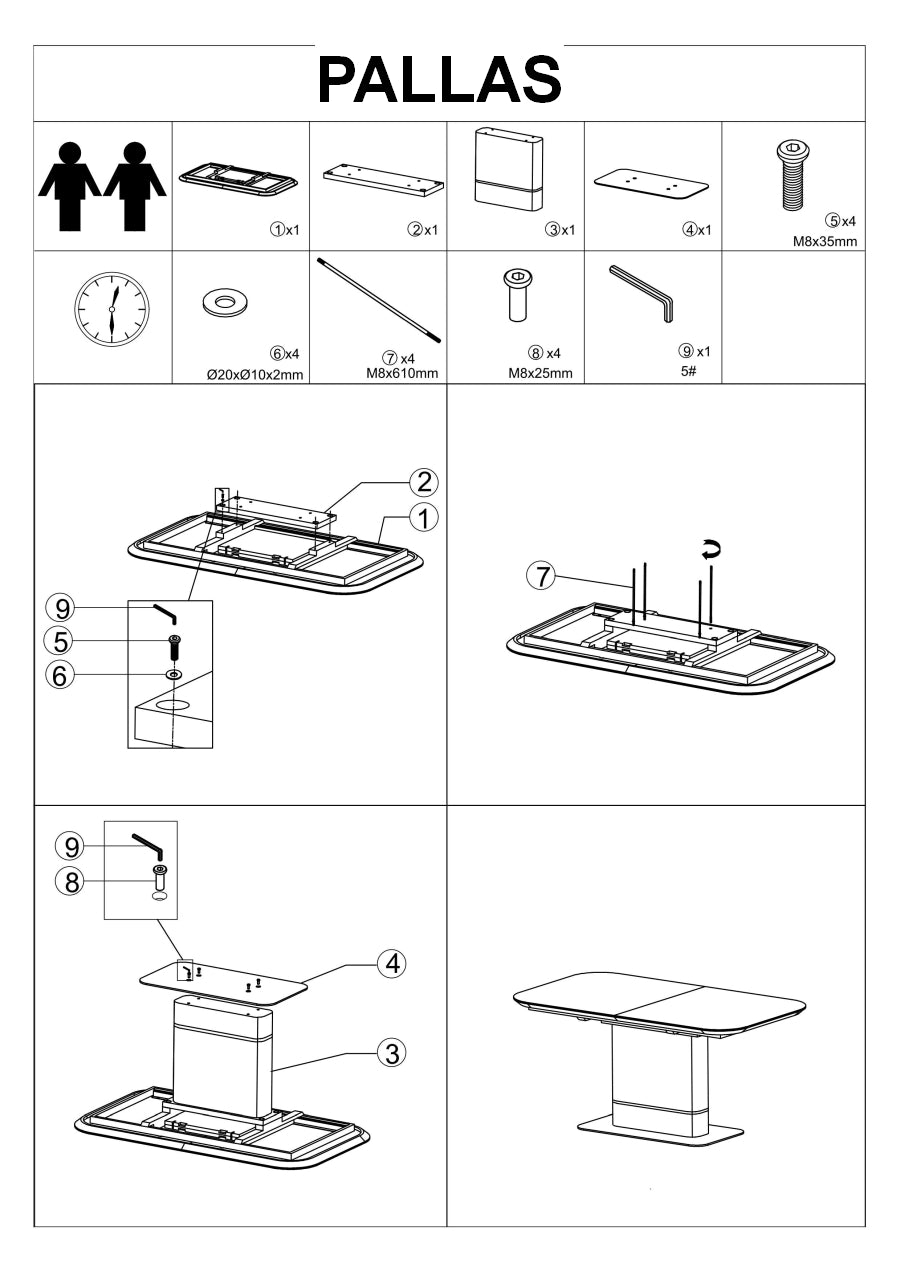 PALLAS

①x1
②x1
③x1
④x1
⑤x4
M8x35mm

⑥x4
Ø20xØ10x2mm
⑦x4
M8x610mm
⑧x4
M8x25mm
⑨x1
5#

2
1
9
5
6

7

9
8
4
3