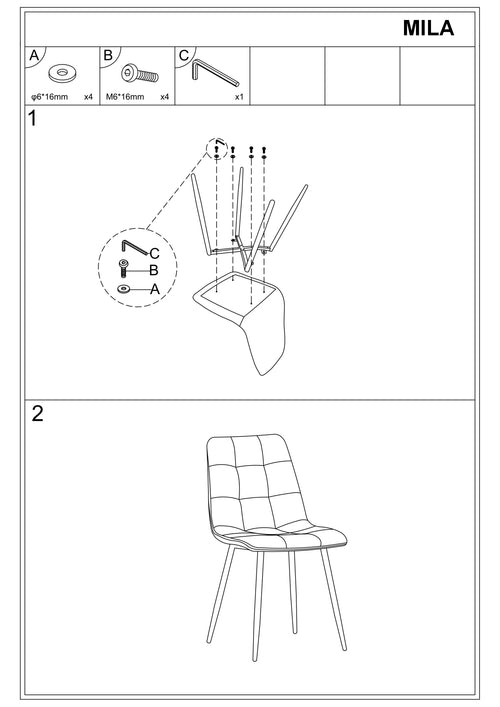 MILA

| A | B | C | | | |
|---|---|---|---|---|---|
| φ6*16mm x4 | M6*16mm x4 | x1 | | | |

1

C
B
A

2