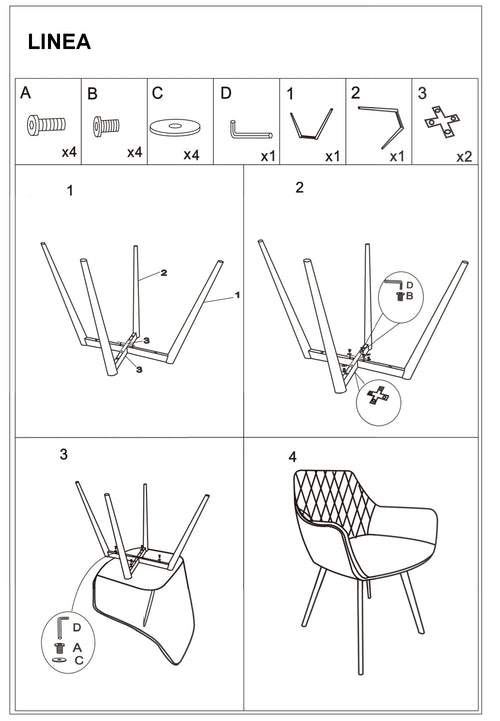 LINEA

| A | B | C | D | 1 | 2 | 3 |
|---|---|---|---|---|---|---|
| x4 | x4 | x4 | x1 | x1 | x1 | x2 |

1

2

1

3

3

2

D
B

3

D
A
C

4