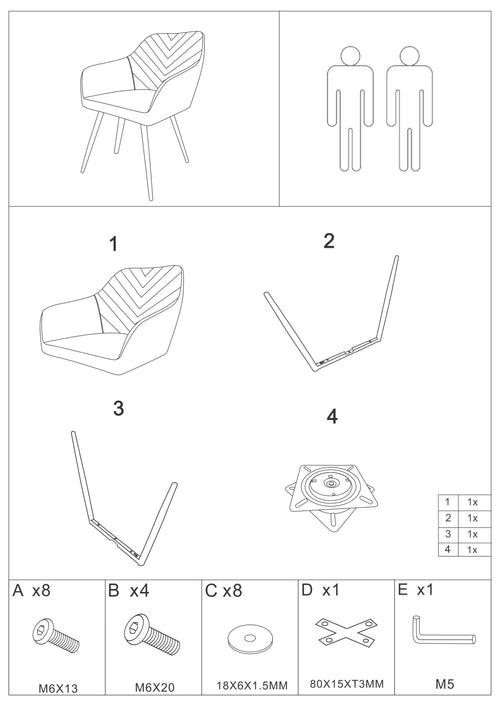 1

2

3

4

| 1 | 1x |
|---|---|
| 2 | 1x |
| 3 | 1x |
| 4 | 1x |

A x8
M6X13

B x4
M6X20

C x8
18X6X1.5MM

D x1
80X15XT3MM

E x1
M5