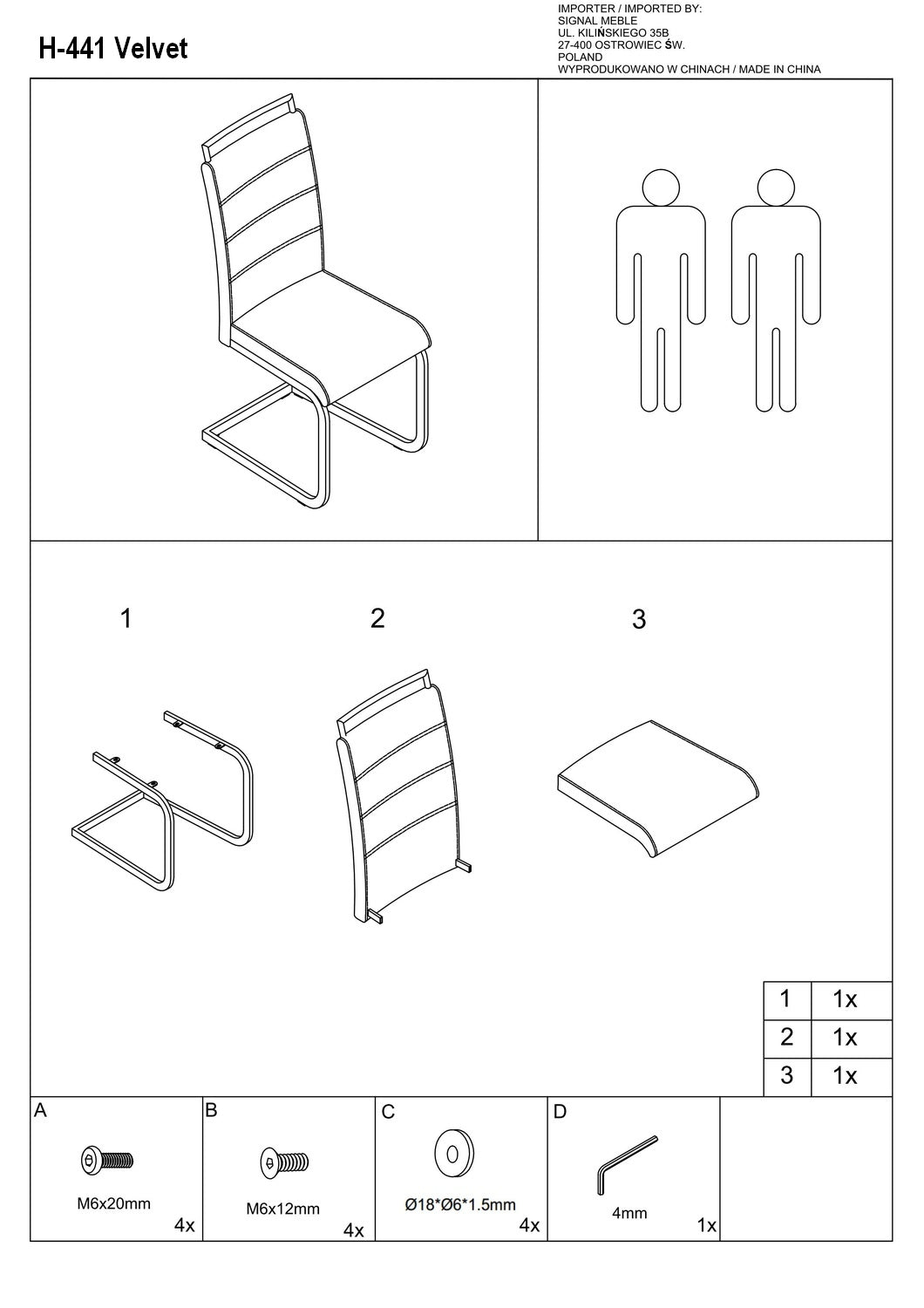 H-441 Velvet

IMPORTER / IMPORTED BY:
SIGNAL MEBLE
UL. KILIŃSKIEGO 35B
27-400 OSTROWIEC ŚW.
POLAND
WYPRODUKOWANO W CHINACH / MADE IN CHINA

1

2

3

| 1 | 1x |
|---|---|
| 2 | 1x |
| 3 | 1x |

A
M6x20mm
4x

B
M6x12mm
4x

C
Ø18*Ø6*1.5mm
4x

D
4mm
1x