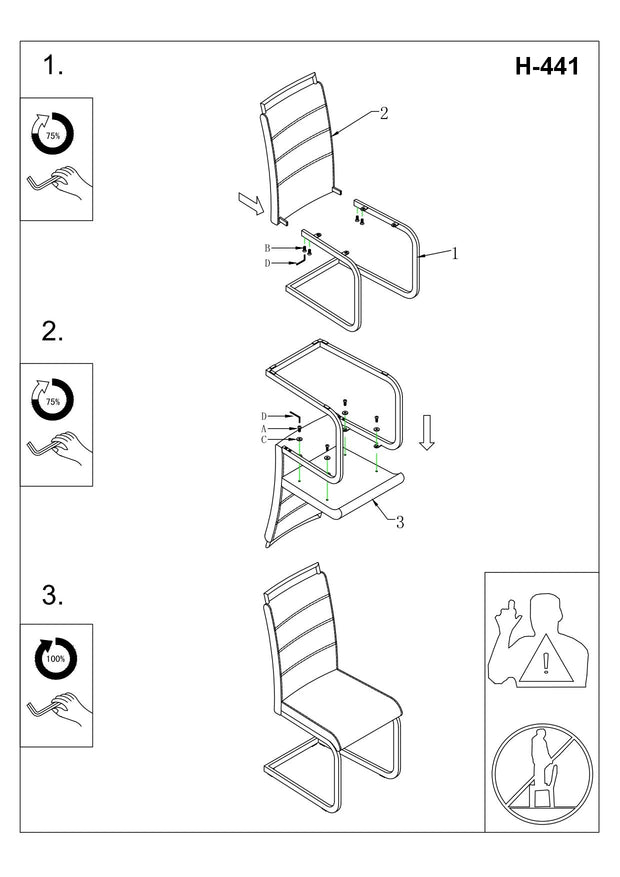 1.

H-441

75%

2

B
D

1

2.

75%

D
A
C

3

3.

100%