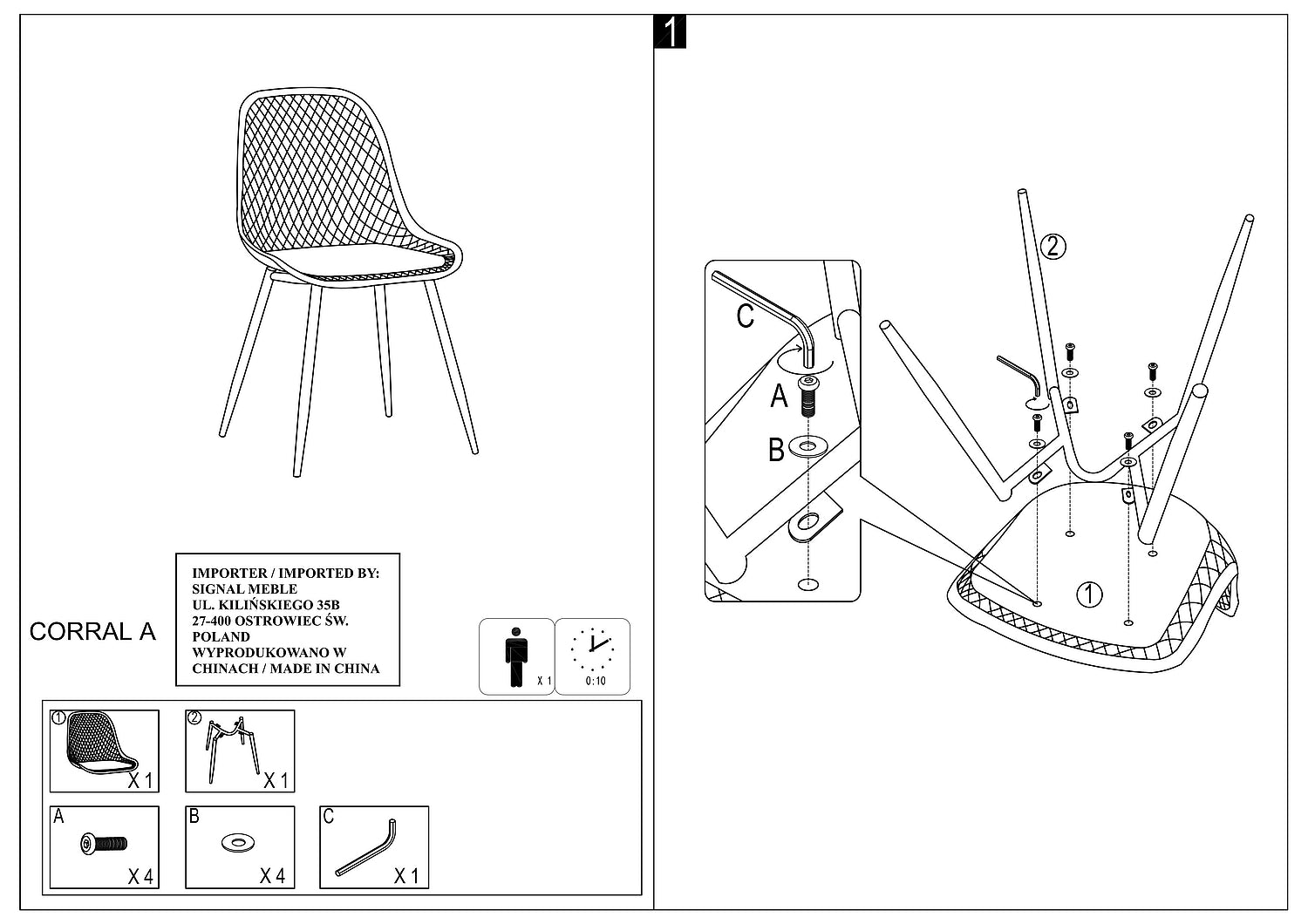 CORRAL A

IMPORTER / IMPORTED BY:
SIGNAL MEBLE
UL. KILIŃSKIEGO 35B
27-400 OSTROWIEC ŚW.
POLAND
WYPRODUKOWANO W
CHINACH / MADE IN CHINA

X 1

0:10

① X 1

② X 1

A X 4

B X 4

C X 1

1

C

A

B

②

①