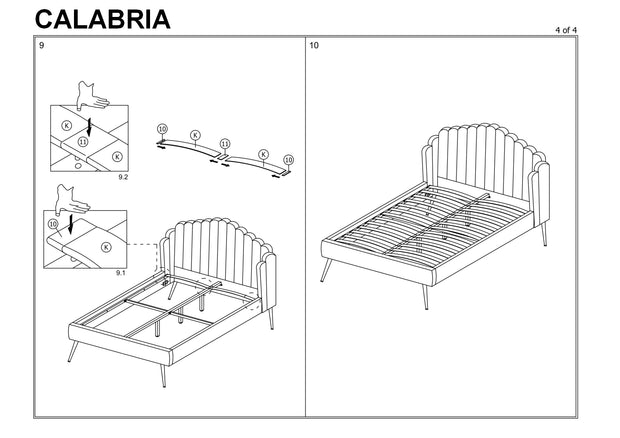 CALABRIA

4 of 4

9

K

11

K

9.2

10

K

11

K

10

10

K

9.1

10