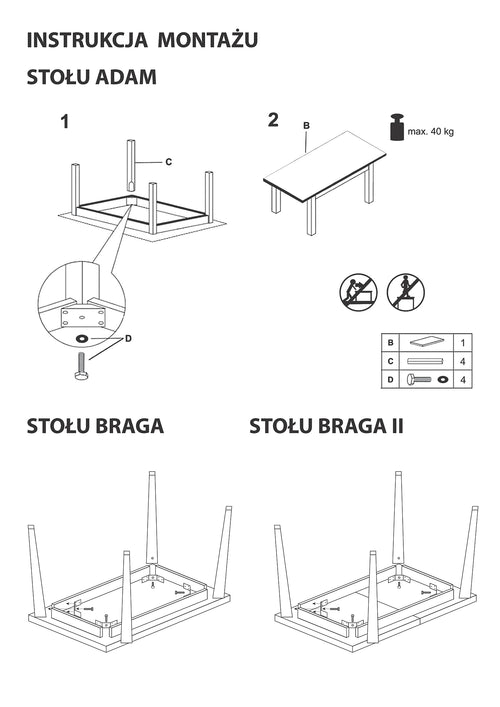 INSTRUKCJA MONTAŻU

STOŁU ADAM

1

C

D

2

B

max. 40 kg

| B | | 1 |
|---|---|---|
| C | | 4 |
| D | | 4 |

STOŁU BRAGA

STOŁU BRAGA II